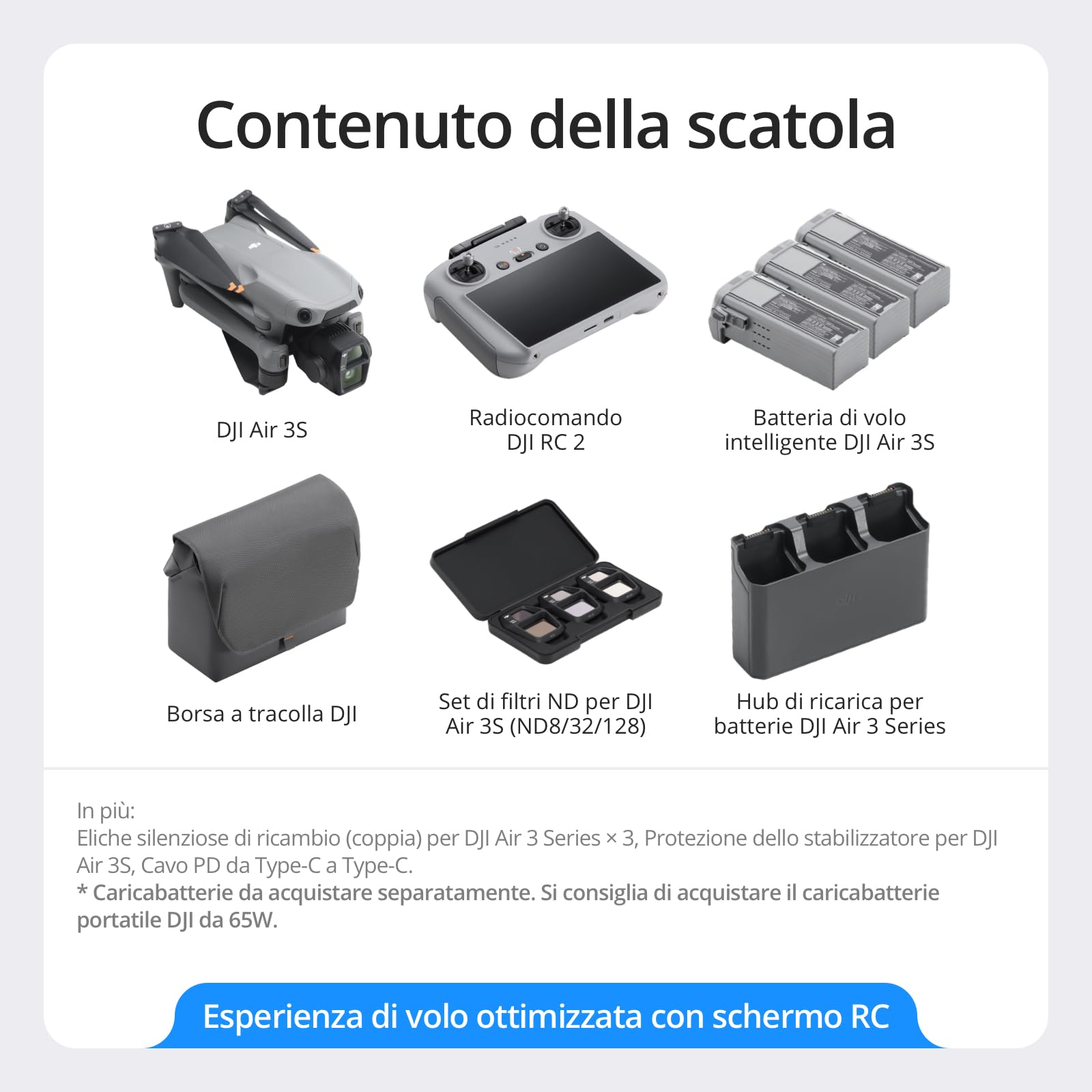 Contenuto della scatola

DJI Air 3S

Radiocomando DJI RC 2

Batteria di volo intelligente DJI Air 3S

Borsa a tracolla DJI

Set di filtri ND per DJI Air 3S (ND8/32/128)

Hub di ricarica per batterie DJI Air 3 Series

In più:
Eliche silenziose di ricambio (coppia) per DJI Air 3 Series × 3, Protezione dello stabilizzatore per DJI Air 3S, Cavo PD da Type-C a Type-C.
* Caricabatterie da acquistare separatamente. Si consiglia di acquistare il caricabatterie portatile DJI da 65W.

Esperienza di volo ottimizzata con schermo RC