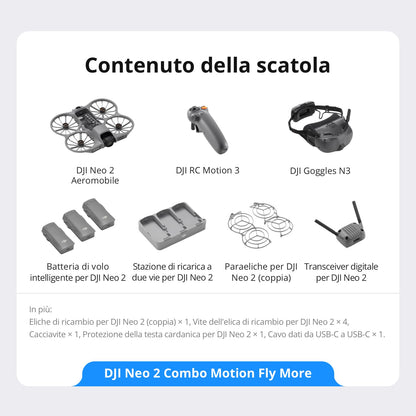 Contenuto della scatola

DJI Neo 2
Aeromobile

DJI RC Motion 3

DJI Goggles N3

Batteria di volo intelligente per DJI Neo 2

Stazione di ricarica a due vie per DJI Neo 2

Paraeliche per DJI Neo 2 (coppia)

Transceiver digitale per DJI Neo 2

In più:
Eliche di ricambio per DJI Neo 2 (coppia) × 1, Vite dell'elica di ricambio per DJI Neo 2 × 4, Cacciavite × 1, Protezione della testa cardanica per DJI Neo 2 × 1, Cavo dati da USB-C a USB-C × 1.

DJI Neo 2 Combo Motion Fly More