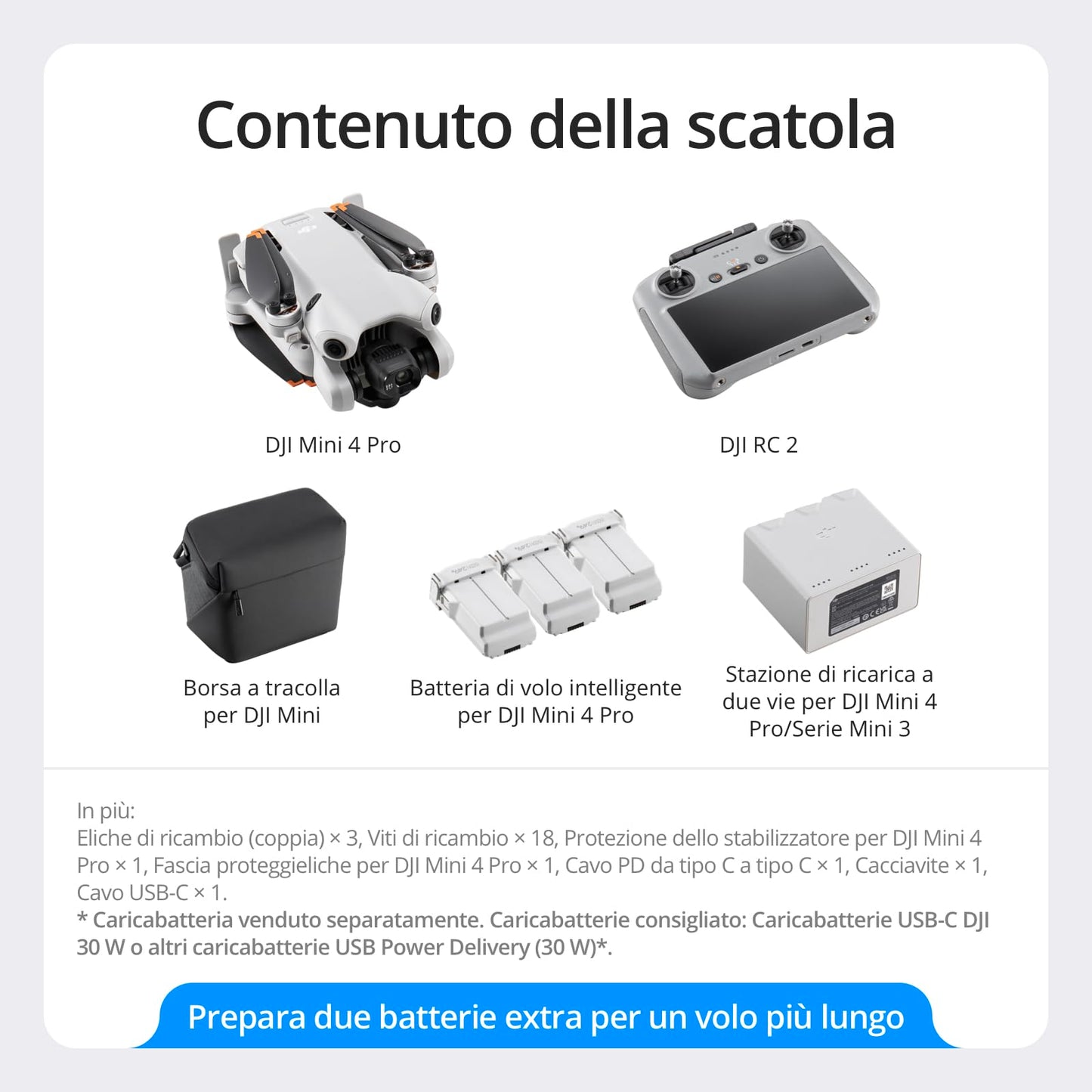 Contenuto della scatola

DJI Mini 4 Pro

DJI RC 2

Borsa a tracolla per DJI Mini

Batteria di volo intelligente per DJI Mini 4 Pro

Stazione di ricarica a due vie per DJI Mini 4 Pro/Serie Mini 3

In più:
Eliche di ricambio (coppia) × 3, Viti di ricambio × 18, Protezione dello stabilizzatore per DJI Mini 4 Pro × 1, Fascia proteggieliche per DJI Mini 4 Pro × 1, Cavo PD da tipo C a tipo C × 1, Cacciavite × 1, Cavo USB-C × 1.
* Caricabatteria venduto separatamente. Caricabatterie consigliato: Caricabatterie USB-C DJI 30 W o altri caricabatterie USB Power Delivery (30 W)*.

Prepara due batterie extra per un volo più lungo