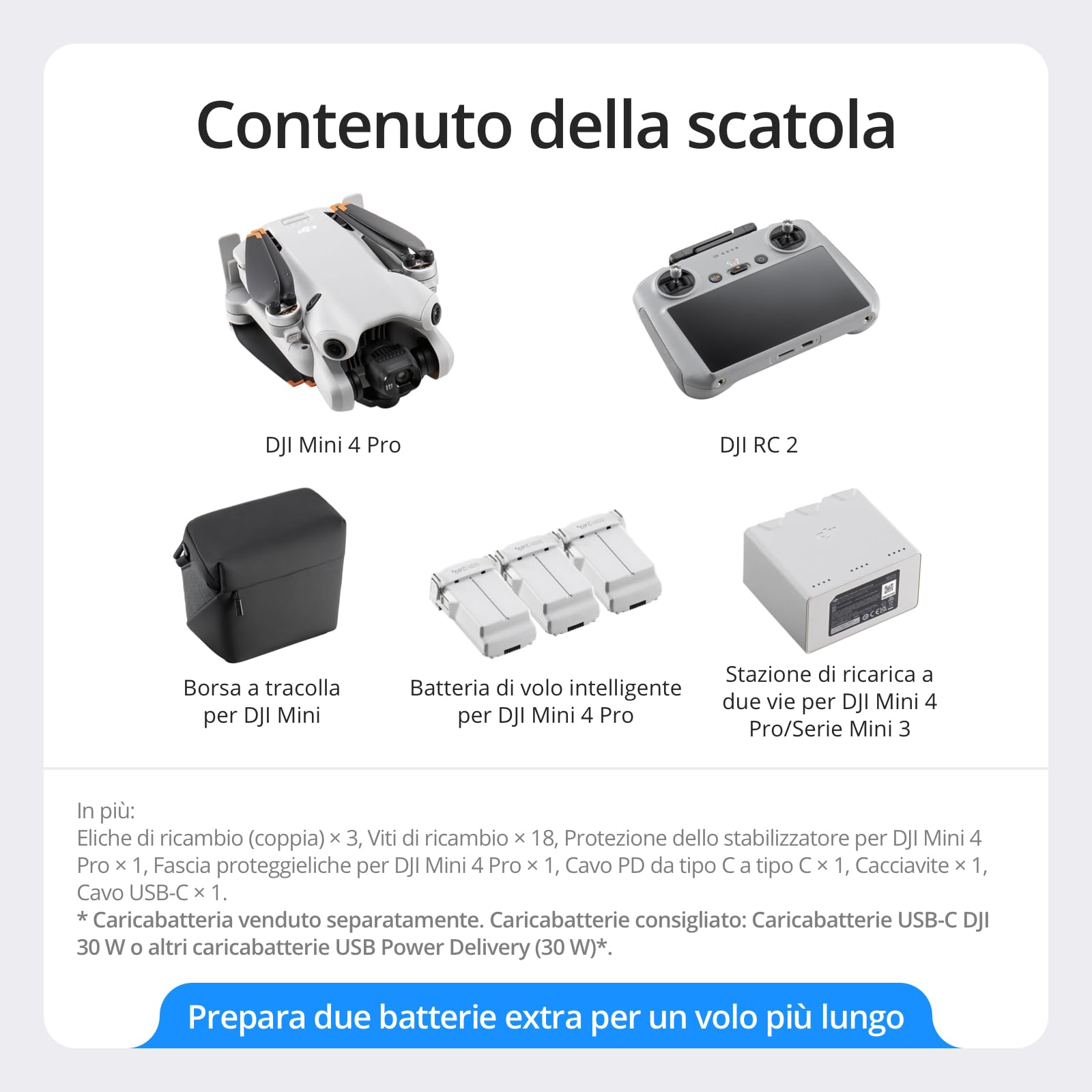 Contenuto della scatola

DJI Mini 4 Pro

DJI RC 2

Borsa a tracolla per DJI Mini

Batteria di volo intelligente per DJI Mini 4 Pro

Stazione di ricarica a due vie per DJI Mini 4 Pro/Serie Mini 3

In più:
Eliche di ricambio (coppia) × 3, Viti di ricambio × 18, Protezione dello stabilizzatore per DJI Mini 4 Pro × 1, Fascia proteggieliche per DJI Mini 4 Pro × 1, Cavo PD da tipo C a tipo C × 1, Cacciavite × 1, Cavo USB-C × 1.
* Caricabatteria venduto separatamente. Caricabatterie consigliato: Caricabatterie USB-C DJI 30 W o altri caricabatterie USB Power Delivery (30 W)*.

Prepara due batterie extra per un volo più lungo