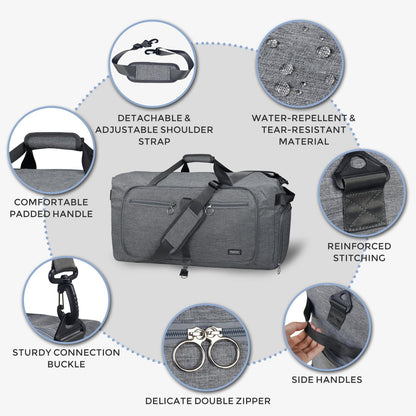 DETACHABLE & ADJUSTABLE SHOULDER STRAP

WATER-REPELLENT & TEAR-RESISTANT MATERIAL

COMFORTABLE PADDED HANDLE

REINFORCED STITCHING

STURDY CONNECTION BUCKLE

SIDE HANDLES

DELICATE DOUBLE ZIPPER