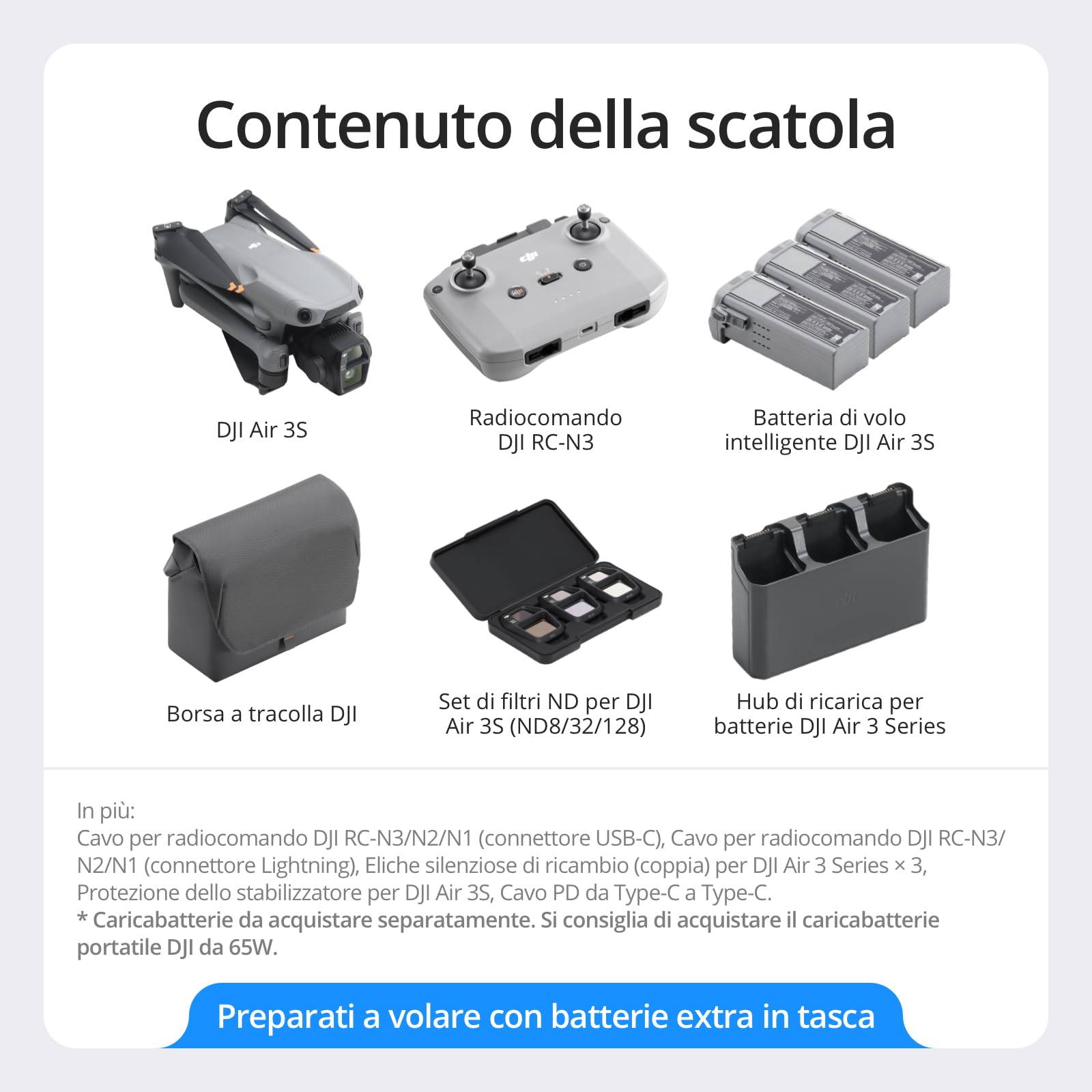 Contenuto della scatola

DJI Air 3S

Radiocomando DJI RC-N3

Batteria di volo intelligente DJI Air 3S

Borsa a tracolla DJI

Set di filtri ND per DJI Air 3S (ND8/32/128)

Hub di ricarica per batterie DJI Air 3 Series

In più:
Cavo per radiocomando DJI RC-N3/N2/N1 (connettore USB-C), Cavo per radiocomando DJI RC-N3/N2/N1 (connettore Lightning), Eliche silenziose di ricambio (coppia) per DJI Air 3 Series × 3, Protezione dello stabilizzatore per DJI Air 3S, Cavo PD da Type-C a Type-C.
* Caricabatterie da acquistare separatamente. Si consiglia di acquistare il caricabatterie portatile DJI da 65W.

Preparati a volare con batterie extra in tasca