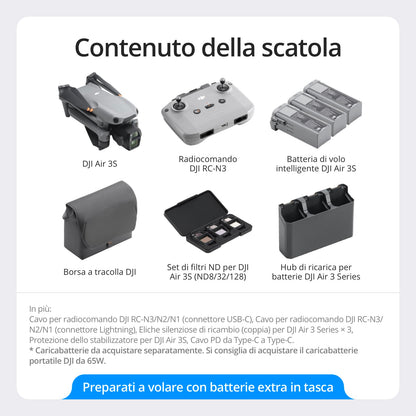 Contenuto della scatola

DJI Air 3S

Radiocomando DJI RC-N3

Batteria di volo intelligente DJI Air 3S

Borsa a tracolla DJI

Set di filtri ND per DJI Air 3S (ND8/32/128)

Hub di ricarica per batterie DJI Air 3 Series

In più:
Cavo per radiocomando DJI RC-N3/N2/N1 (connettore USB-C), Cavo per radiocomando DJI RC-N3/N2/N1 (connettore Lightning), Eliche silenziose di ricambio (coppia) per DJI Air 3 Series × 3, Protezione dello stabilizzatore per DJI Air 3S, Cavo PD da Type-C a Type-C.
* Caricabatterie da acquistare separatamente. Si consiglia di acquistare il caricabatterie portatile DJI da 65W.

Preparati a volare con batterie extra in tasca